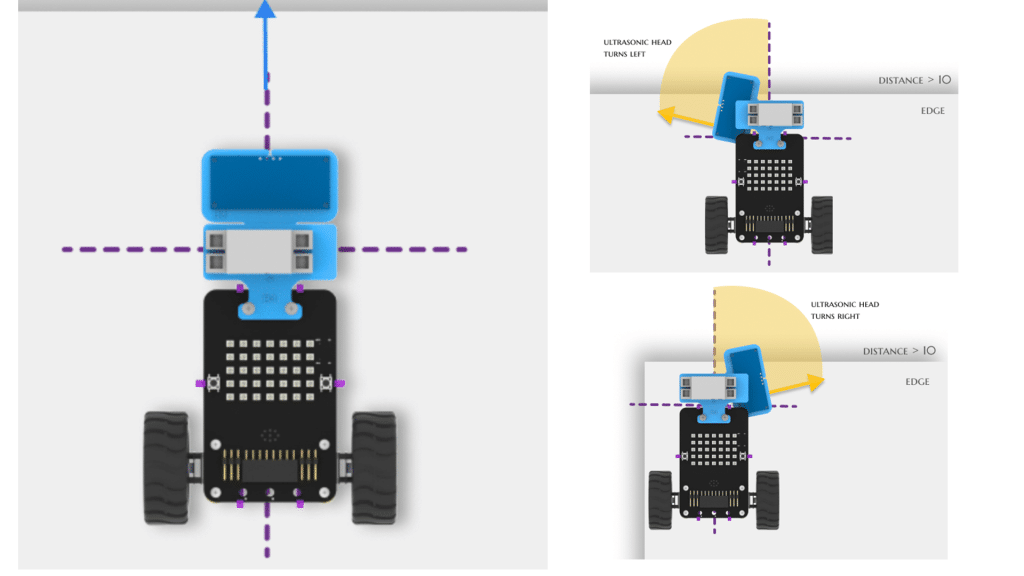 ULTRASONIC HEAD TURNS LEFT

DISTANCE > 10

EDGE

ULTRASONIC HEAD TURNS RIGHT

DISTANCE > 10

EDGE